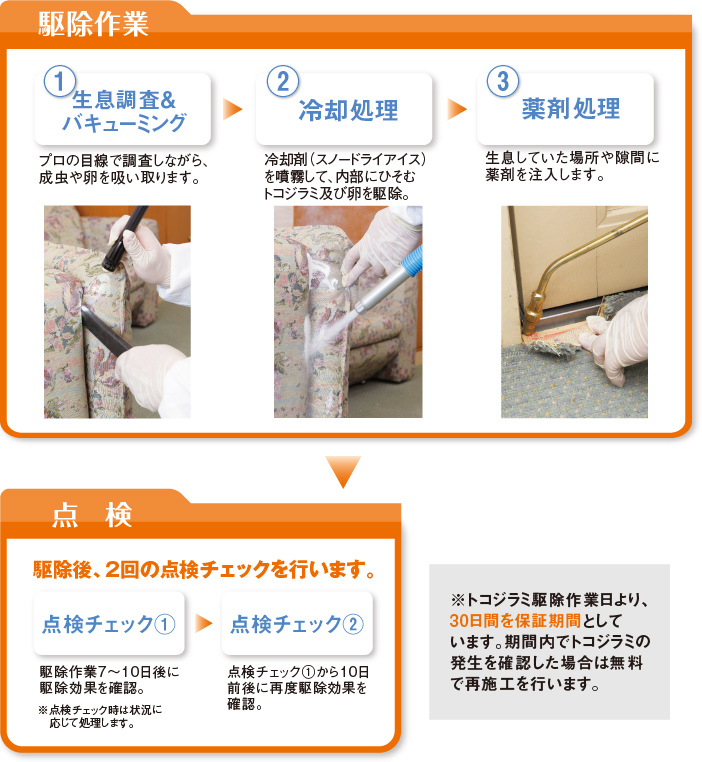 駆除作業

① 生息調査&バキューミング

プロの目線で調査しながら、成虫や卵を吸い取ります。

② 冷却処理

冷却剤（スノードライアイス）を噴霧して、内部にひそむトコジラミ及び卵を駆除。

③ 薬剤処理

生息していた場所や隙間に薬剤を注入します。

点　検

駆除後、2回の点検チェックを行います。

点検チェック①

駆除作業7～10日後に駆除効果を確認。

※点検チェック時は状況に応じて処理します。

点検チェック②

点検チェック①から10日前後に再度駆除効果を確認。

※トコジラミ駆除作業日より、30日間を保証期間としています。期間内でトコジラミの発生を確認した場合は無料で再施工を行います。